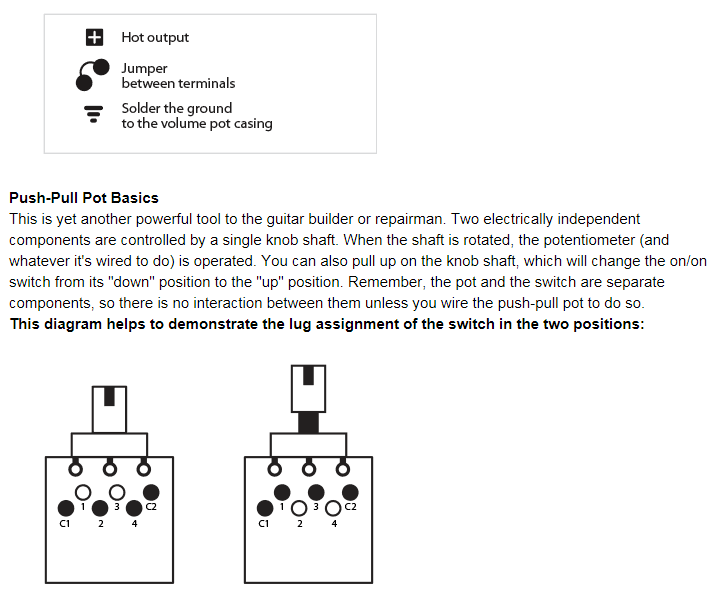 Hot output

Jumper
between terminals

Solder the ground
to the volume pot casing

**Push-Pull Pot Basics**
This is yet another powerful tool to the guitar builder or repairman. Two electrically independent components are controlled by a single knob shaft. When the shaft is rotated, the potentiometer (and whatever it's wired to do) is operated. You can also pull up on the knob shaft, which will change the on/on switch from its "down" position to the "up" position. Remember, the pot and the switch are separate components, so there is no interaction between them unless you wire the push-pull pot to do so.
**This diagram helps to demonstrate the lug assignment of the switch in the two positions:**

1 3 C2
C1 2 4

1 3 C2
C1 2 4